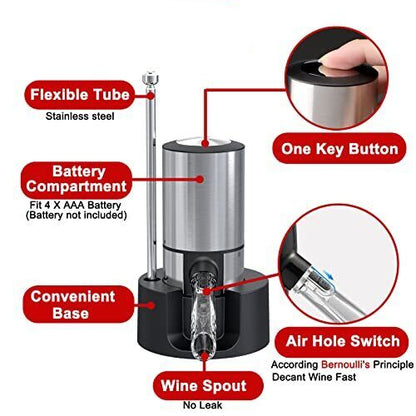 Flexible Tube
Stainless steel

One Key Button

Battery Compartment
Fit 4 X AAA Battery
(Battery not included)

Convenient Base

Air Hole Switch
According Bernoulli's Principle
Decant Wine Fast

Wine Spout
No Leak